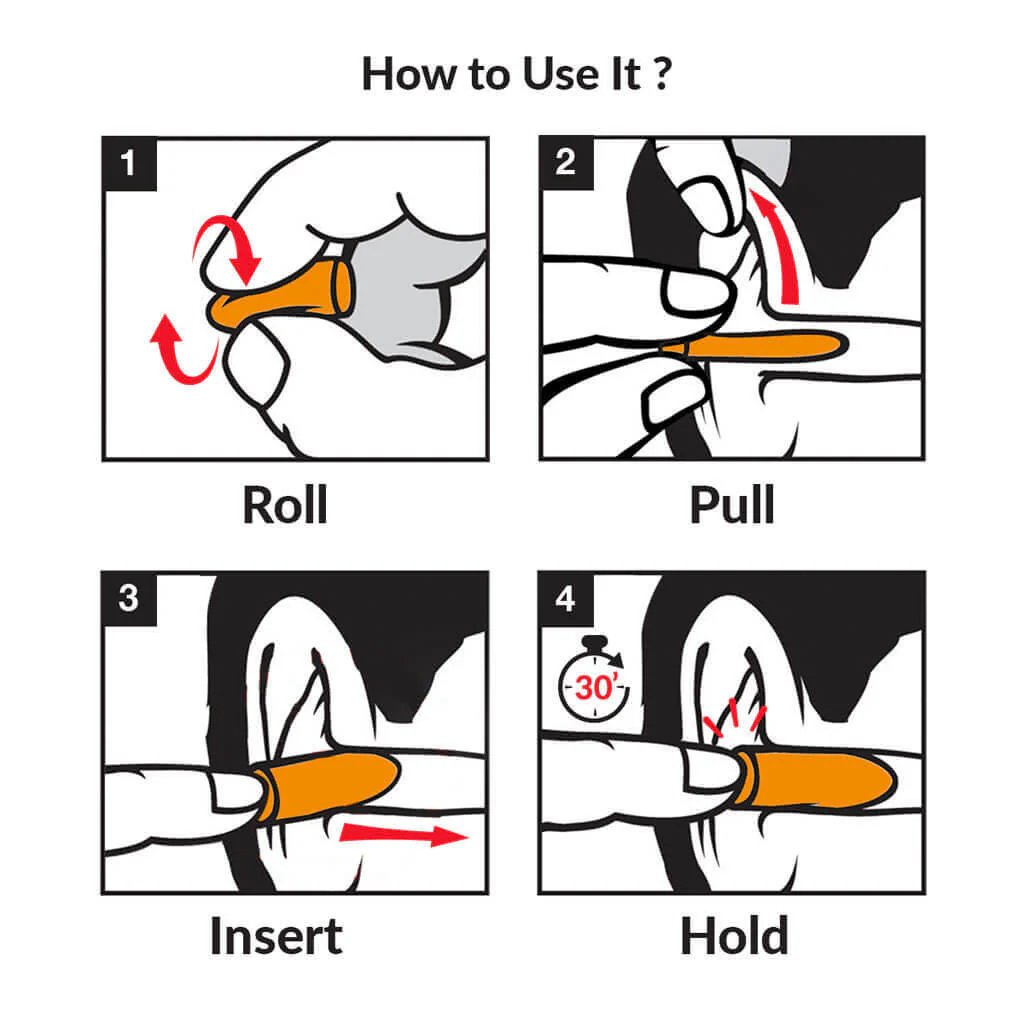 How to Use It ?

1

Roll

2

Pull

3

Insert

4

30'

Hold